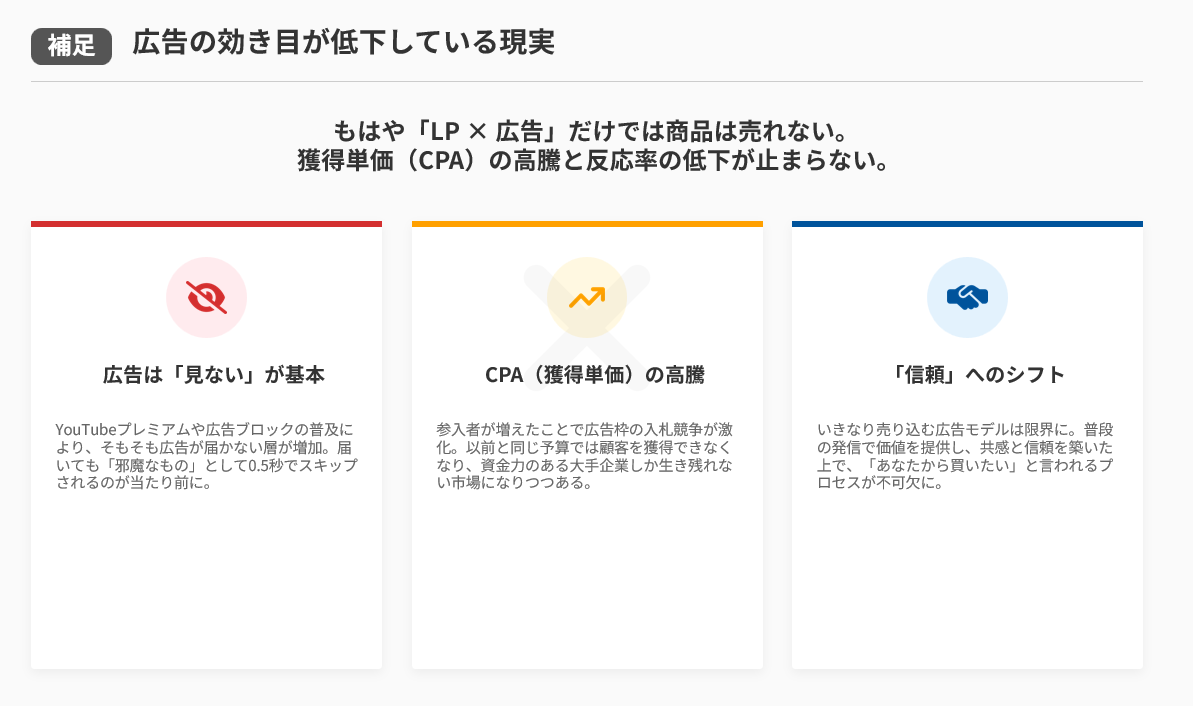 補足 広告の効き目が低下している現実

もはや「LP × 広告」だけでは商品は売れない。
獲得単価（CPA）の高騰と反応率の低下が止まらない。

広告は「見ない」が基本

YouTubeプレミアムや広告ブロックの普及により、そもそも広告が届かない層が増加。届いても「邪魔なもの」として0.5秒でスキップされるのが当たり前に。

CPA（獲得単価）の高騰

参入者が増えたことで広告枠の入札競争が激化。以前と同じ予算では顧客を獲得できなくなり、資金力のある大手企業しか生き残れない市場になりつつある。

「信頼」へのシフト

いきなり売り込む広告モデルは限界に。普段の発信で価値を提供し、共感と信頼を築いた上で、「あなたから買いたい」と言われるプロセスが不可欠に。